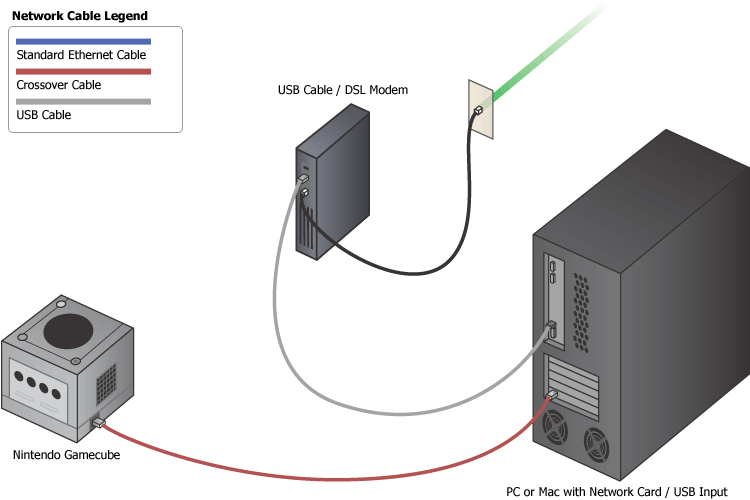 Network Cable Legend

Standard Ethernet Cable

Crossover Cable

USB Cable

USB Cable / DSL Modem

Nintendo Gamecube

PC or Mac with Network Card / USB Input