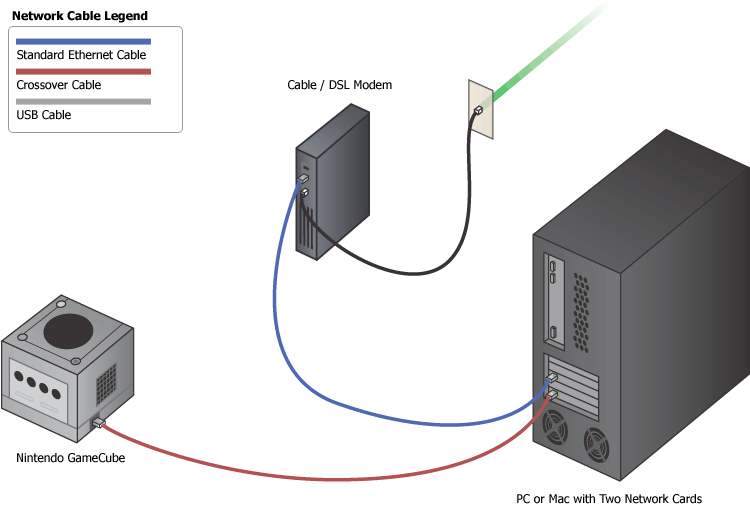 Network Cable Legend

Standard Ethernet Cable

Crossover Cable

USB Cable

Cable / DSL Modem

Nintendo GameCube

PC or Mac with Two Network Cards